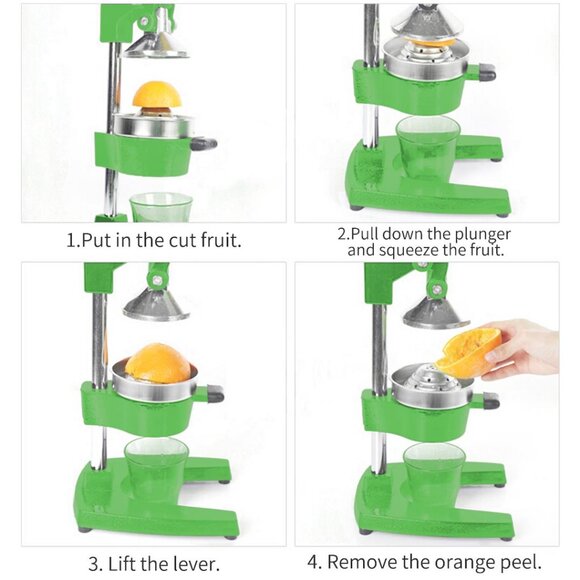 1.Put in the cut fruit.

2.Pull down the plunger and squeeze the fruit.

3. Lift the lever.

4. Remove the orange peel.